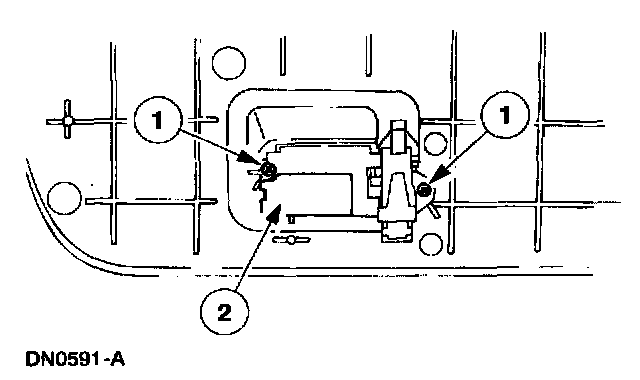 1
1
2
DN0591-A