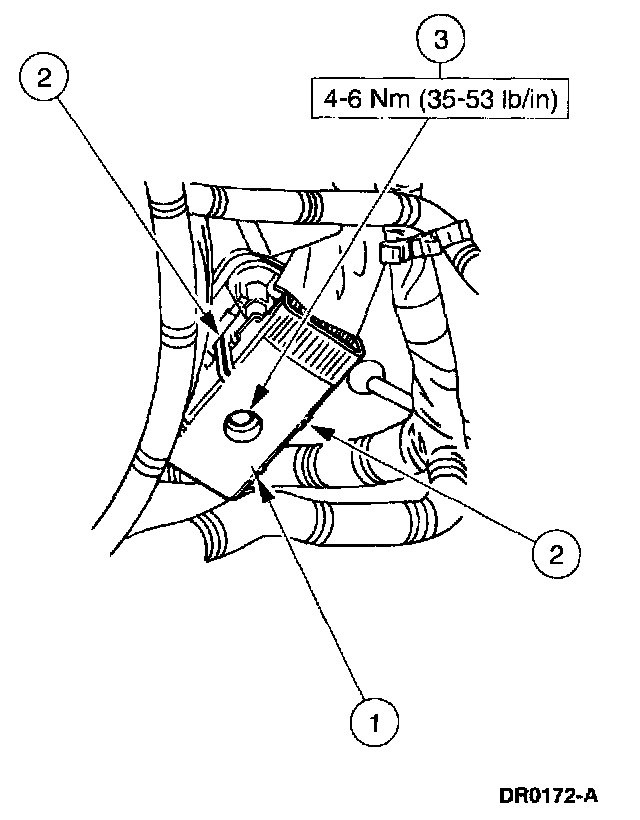 3

2

4-6 Nm (35-53 lb/in)

2

1

DR0172-A