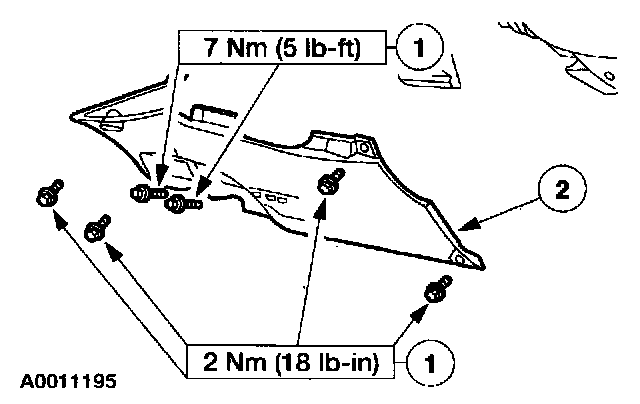 7 Nm (5 lb-ft)
1
2
2 Nm (18 lb-in)
1
A0011195