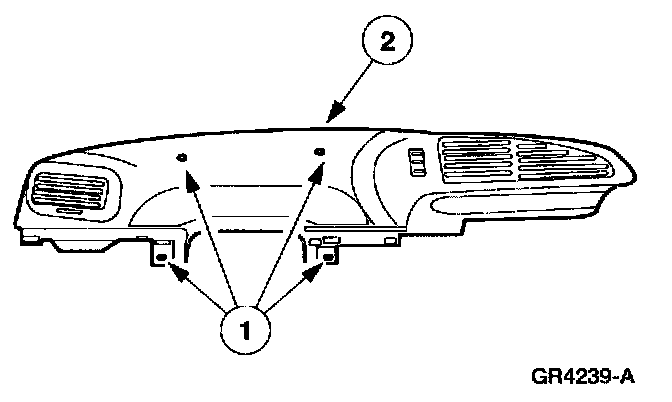 2

1

GR4239-A