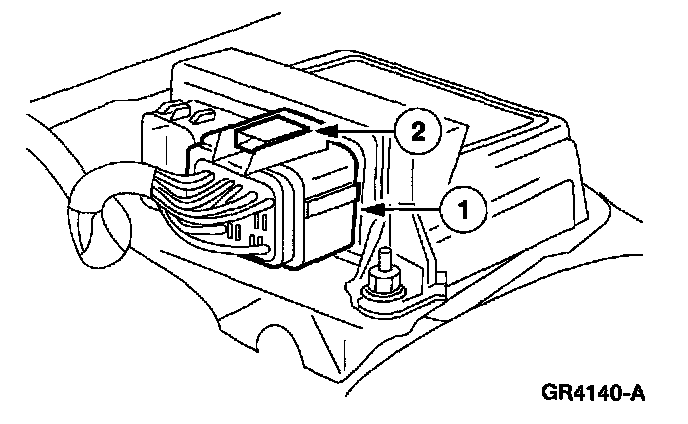 2
1
GR4140-A