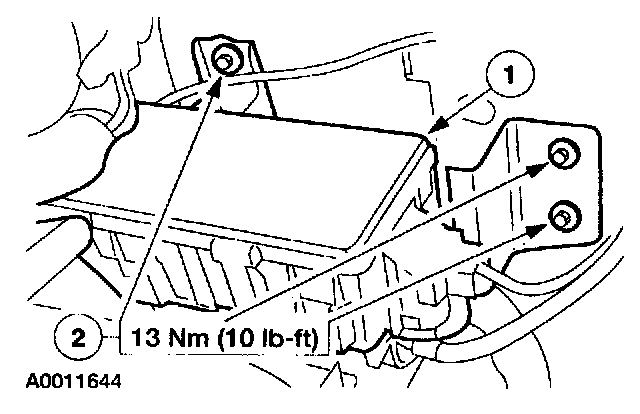 1

2 13 Nm (10 lb-ft)

A0011644