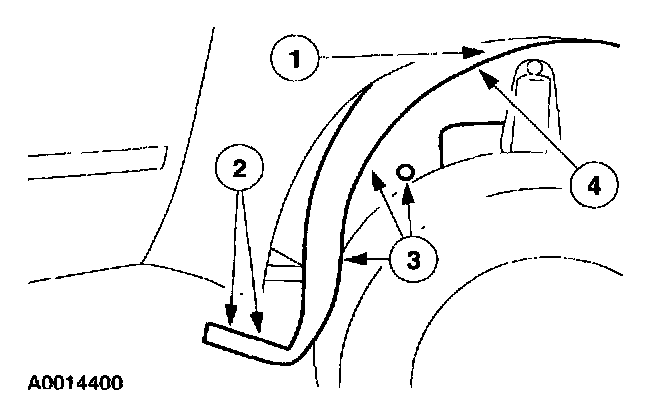 1
2
3
4
A0014400