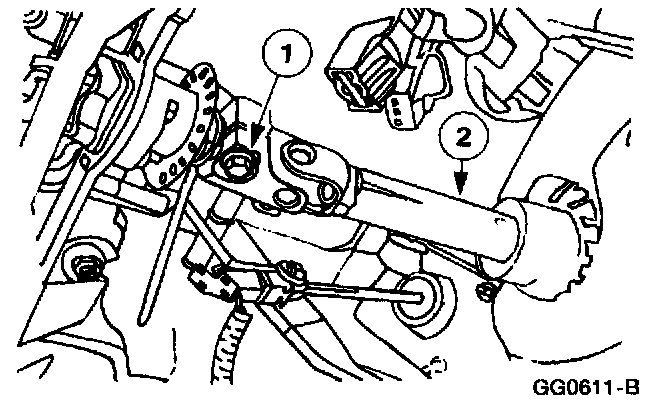 1

2

GG0611-B