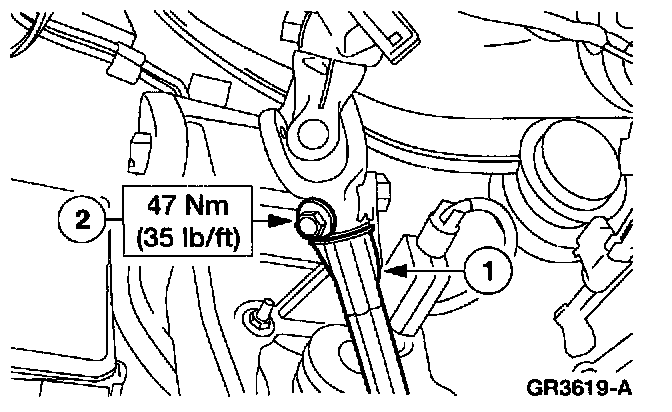 2
47 Nm
(35 lb/ft)
1
GR3619-A