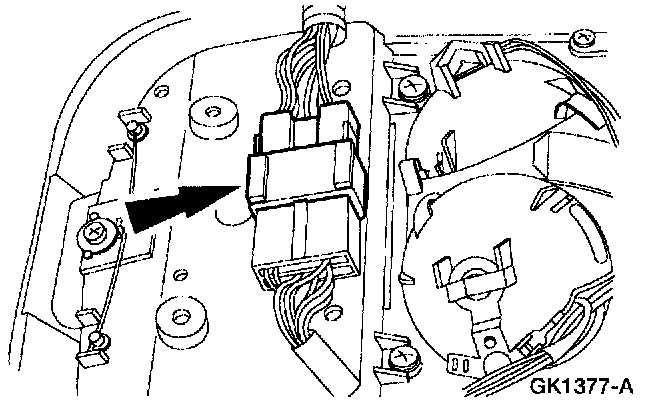 GK1377-A