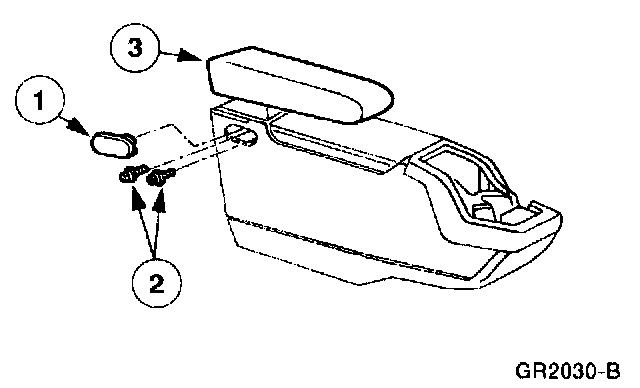 3

1

2

GR2030-B