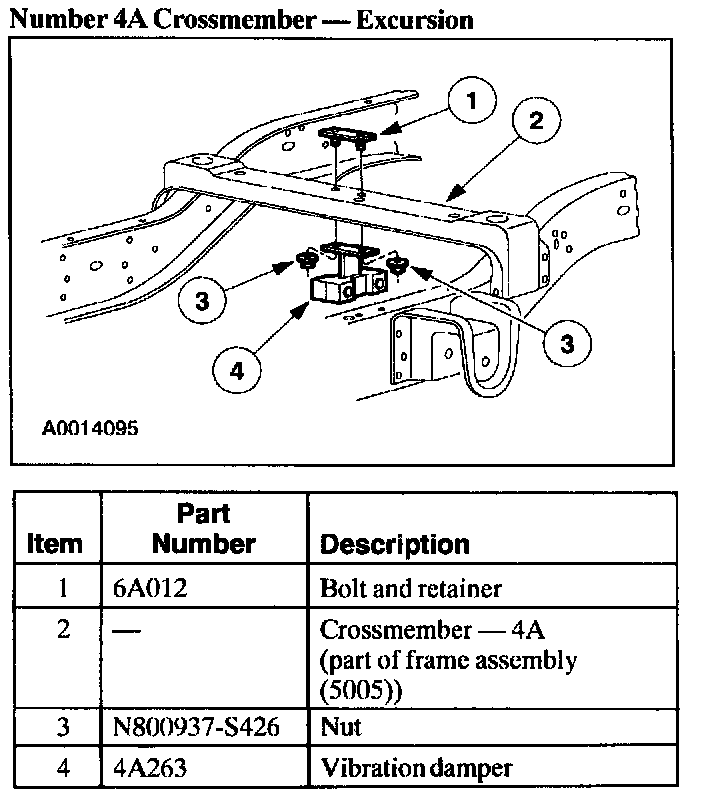 Number 4A Crossmember — Excursion

1
2
3
3
4

A0014095

| Item | Part Number | Description |
|---|---|---|
| 1 | 6A012 | Bolt and retainer |
| 2 | — | Crossmember — 4A (part of frame assembly (5005)) |
| 3 | N800937-S426 | Nut |
| 4 | 4A263 | Vibration damper |