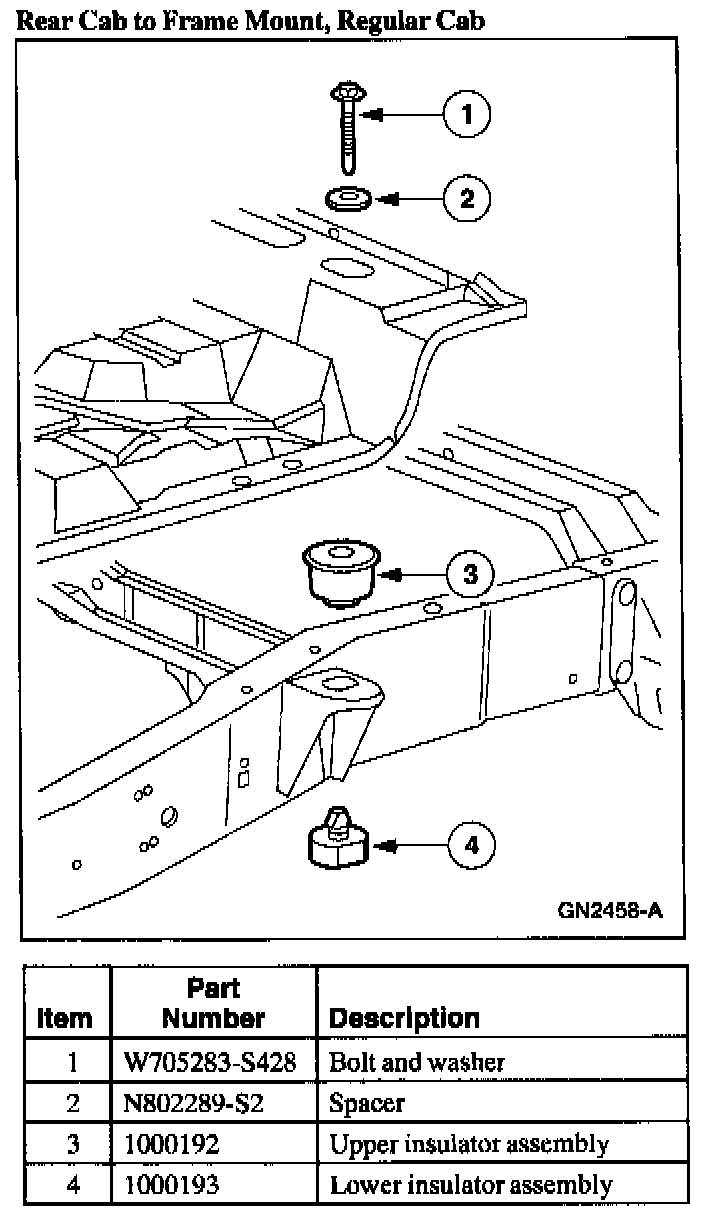 Rear Cab to Frame Mount, Regular Cab

1
2
3
4

GN2458-A

| Item | Part Number | Description |
|---|---|---|
| 1 | W705283-S428 | Bolt and washer |
| 2 | N802289-S2 | Spacer |
| 3 | 1000192 | Upper insulator assembly |
| 4 | 1000193 | Lower insulator assembly |