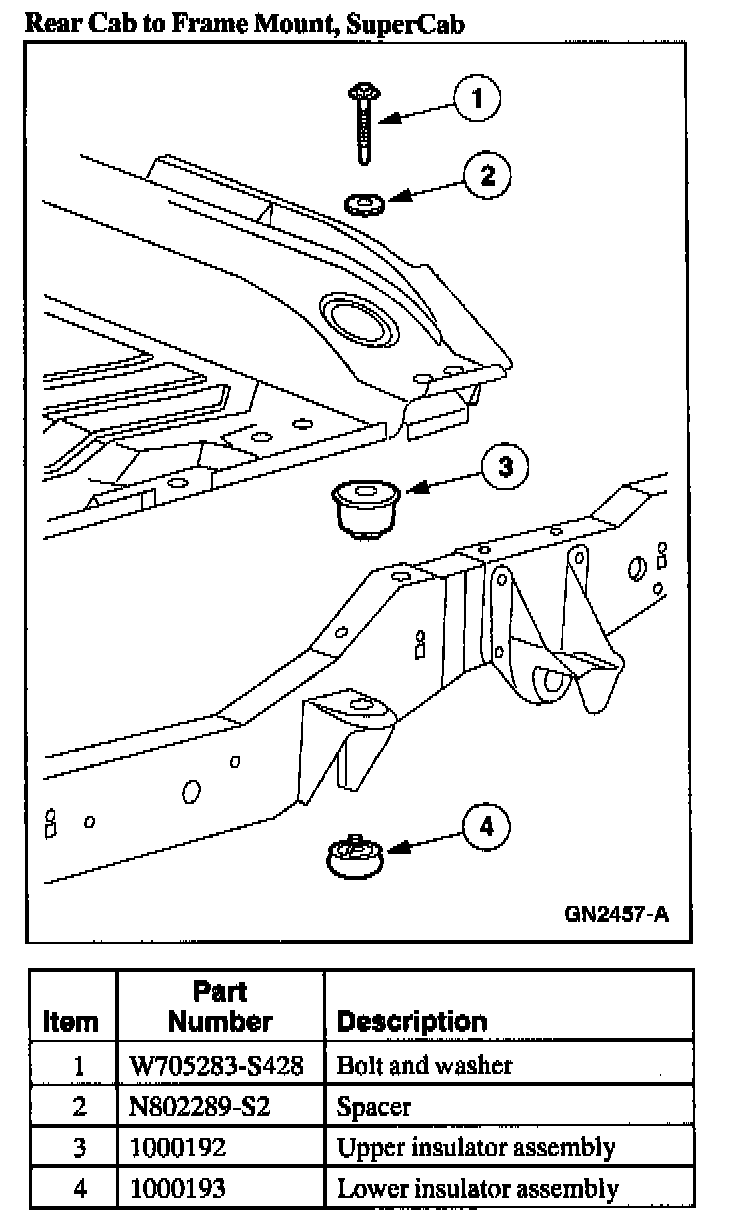 Rear Cab to Frame Mount, SuperCab

1

2

3

4

GN2457-A

| Item | Part Number | Description |
|---|---|---|
| 1 | W705283-S428 | Bolt and washer |
| 2 | N802289-S2 | Spacer |
| 3 | 1000192 | Upper insulator assembly |
| 4 | 1000193 | Lower insulator assembly |