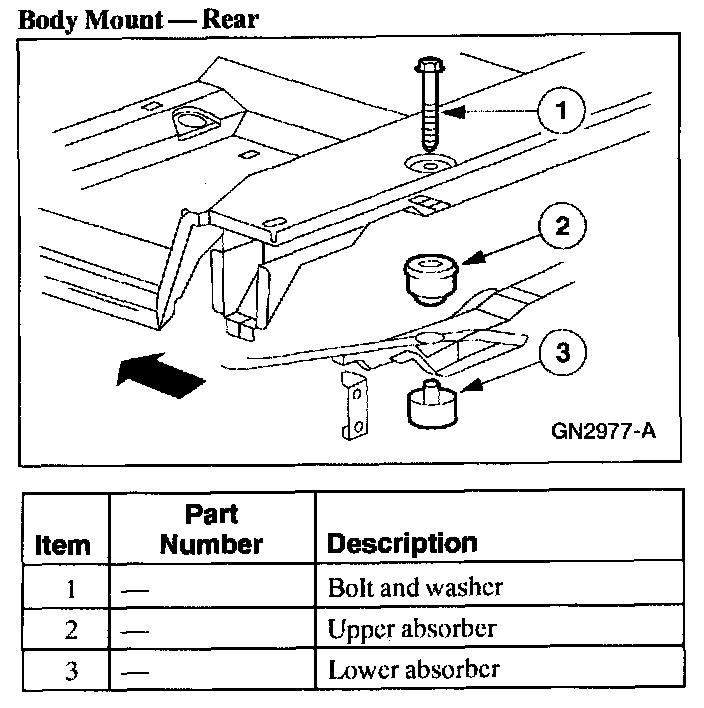 Body Mount — Rear

1
2
3
GN2977-A

| Item | Part Number | Description |
|---|---|---|
| 1 | — | Bolt and washer |
| 2 | — | Upper absorber |
| 3 | — | Lower absorber |