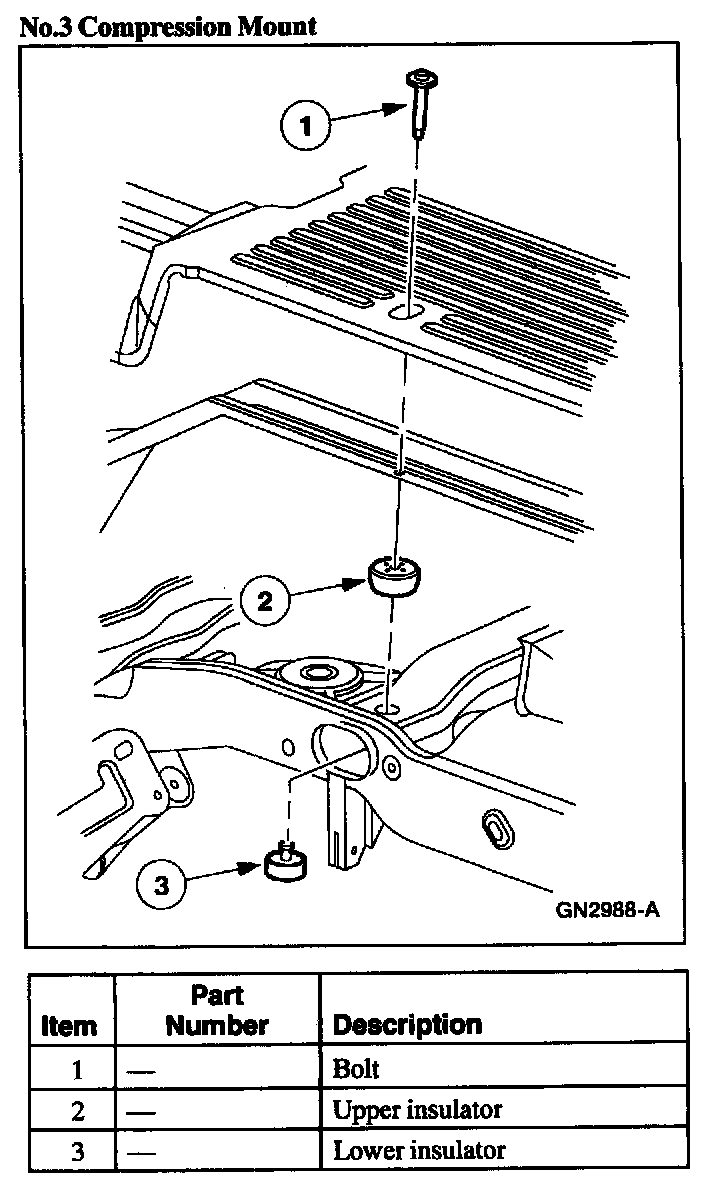 No.3 Compression Mount

1

2

3

GN2988-A

| Item | Part Number | Description |
|---|---|---|
| 1 | — | Bolt |
| 2 | — | Upper insulator |
| 3 | — | Lower insulator |