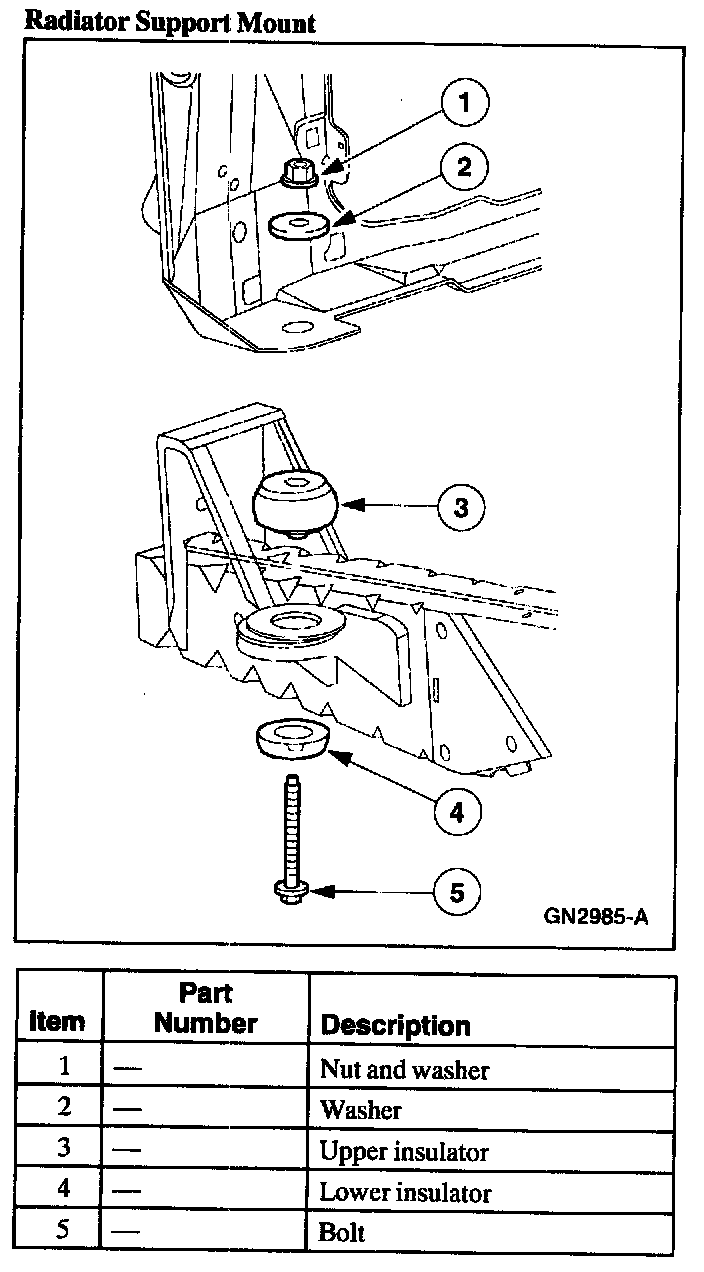 Radiator Support Mount

1
2
3
4
5
GN2985-A

| Item | Part Number | Description |
|---|---|---|
| 1 | — | Nut and washer |
| 2 | — | Washer |
| 3 | — | Upper insulator |
| 4 | — | Lower insulator |
| 5 | — | Bolt |