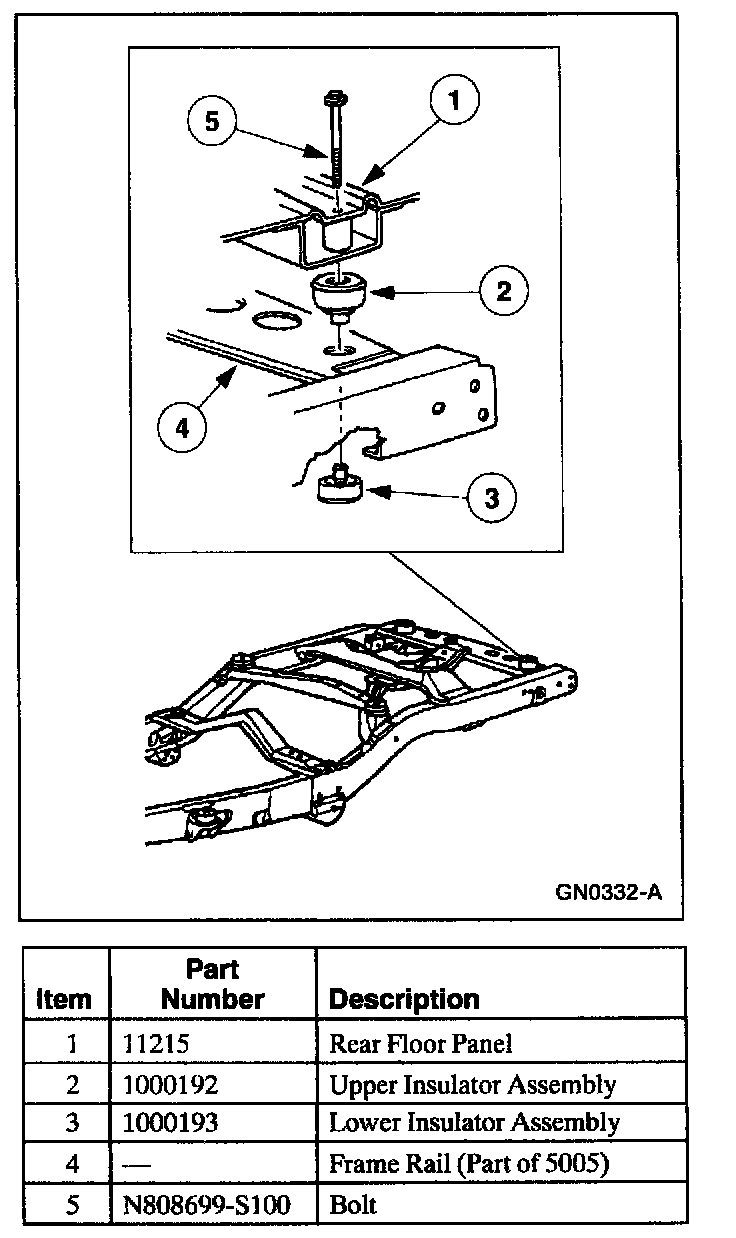 5
1
2
4
3
GN0332-A

| Item | Part Number | Description |
|---|---|---|
| 1 | 11215 | Rear Floor Panel |
| 2 | 1000192 | Upper Insulator Assembly |
| 3 | 1000193 | Lower Insulator Assembly |
| 4 | — | Frame Rail (Part of 5005) |
| 5 | N808699-S100 | Bolt |