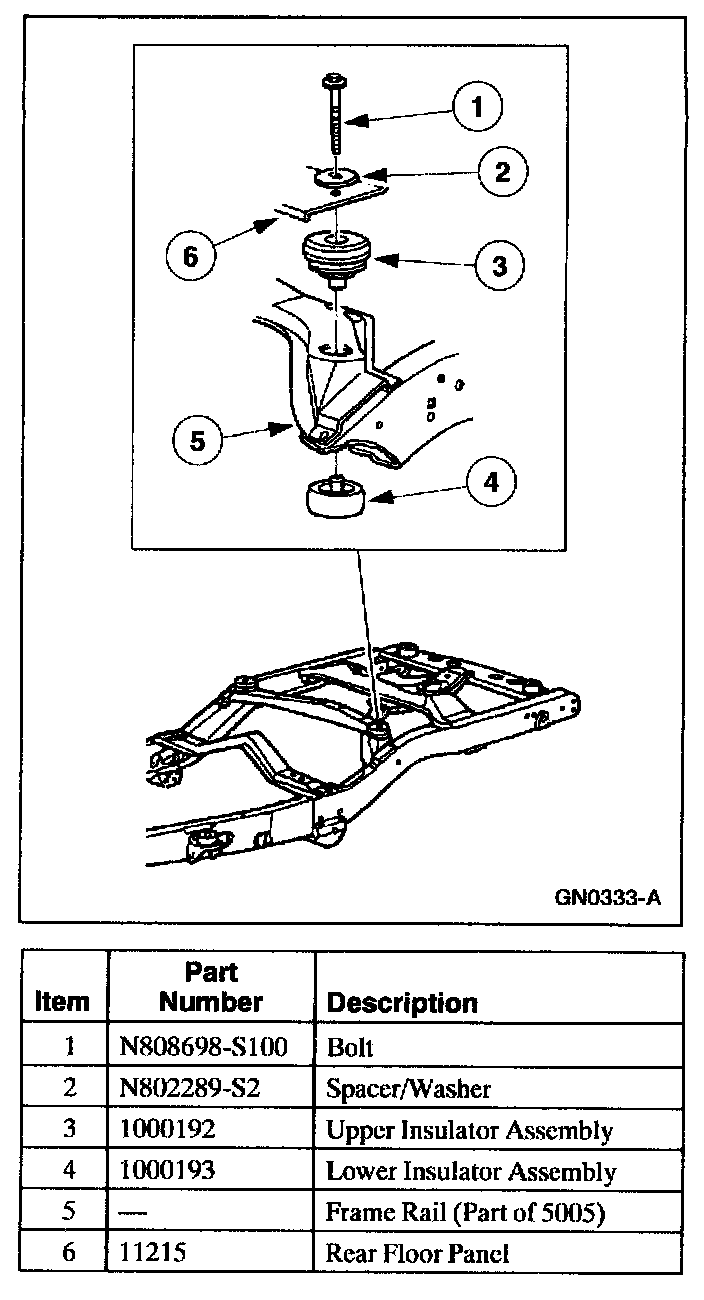 1

2

6

3

5

4

GN0333-A

| Item | Part Number | Description |
|---|---|---|
| 1 | N808698-S100 | Bolt |
| 2 | N802289-S2 | Spacer/Washer |
| 3 | 1000192 | Upper Insulator Assembly |
| 4 | 1000193 | Lower Insulator Assembly |
| 5 | — | Frame Rail (Part of 5005) |
| 6 | 11215 | Rear Floor Panel |