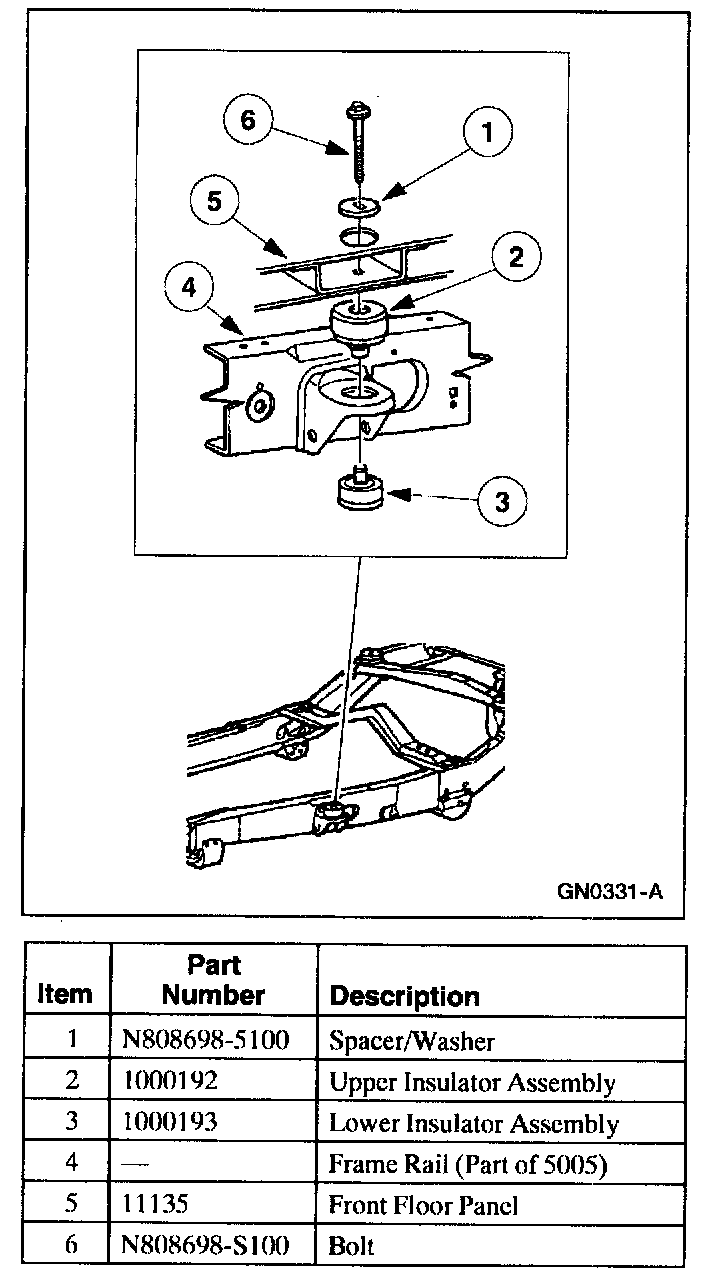 6
1
5
2
4
3

GN0331-A

| Item | Part Number | Description |
|---|---|---|
| 1 | N808698-5100 | Spacer/Washer |
| 2 | 1000192 | Upper Insulator Assembly |
| 3 | 1000193 | Lower Insulator Assembly |
| 4 | — | Frame Rail (Part of 5005) |
| 5 | 11135 | Front Floor Panel |
| 6 | N808698-S100 | Bolt |