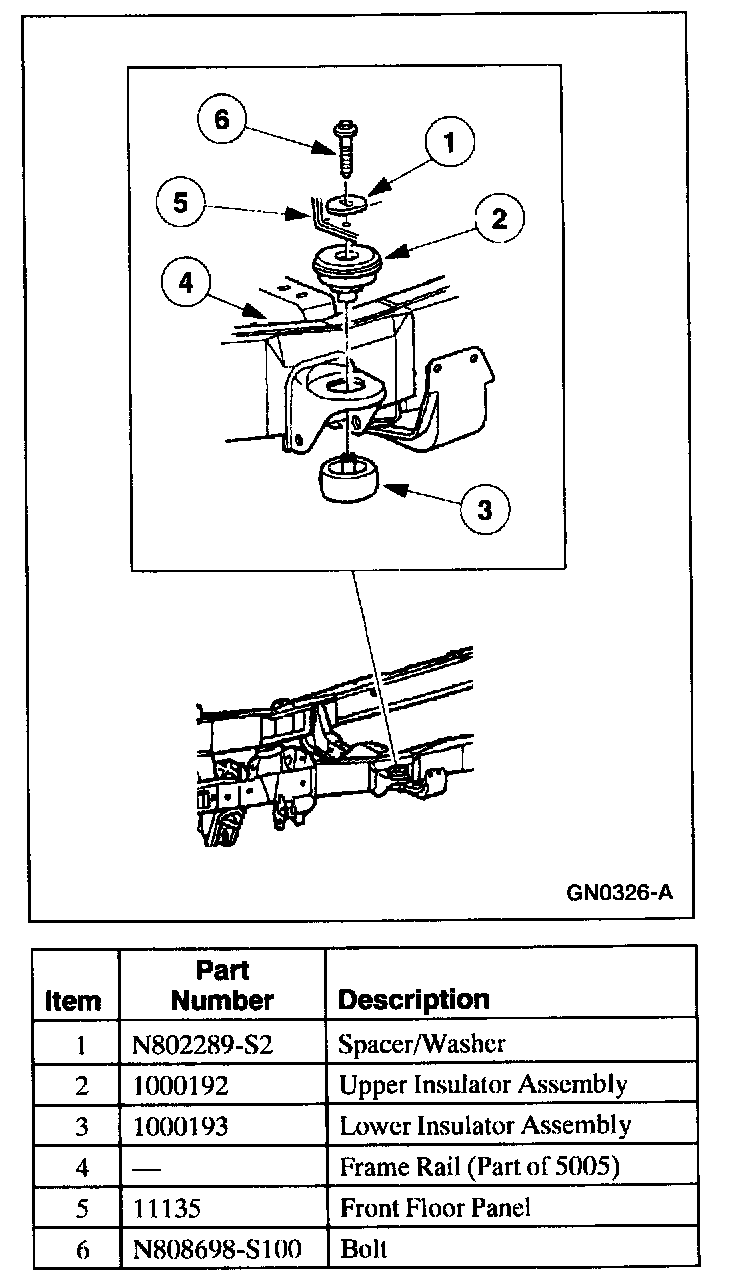 6
1
5
2
4
3

GN0326-A

| Item | Part Number | Description |
|---|---|---|
| 1 | N802289-S2 | Spacer/Washer |
| 2 | 1000192 | Upper Insulator Assembly |
| 3 | 1000193 | Lower Insulator Assembly |
| 4 | — | Frame Rail (Part of 5005) |
| 5 | 11135 | Front Floor Panel |
| 6 | N808698-S100 | Bolt |