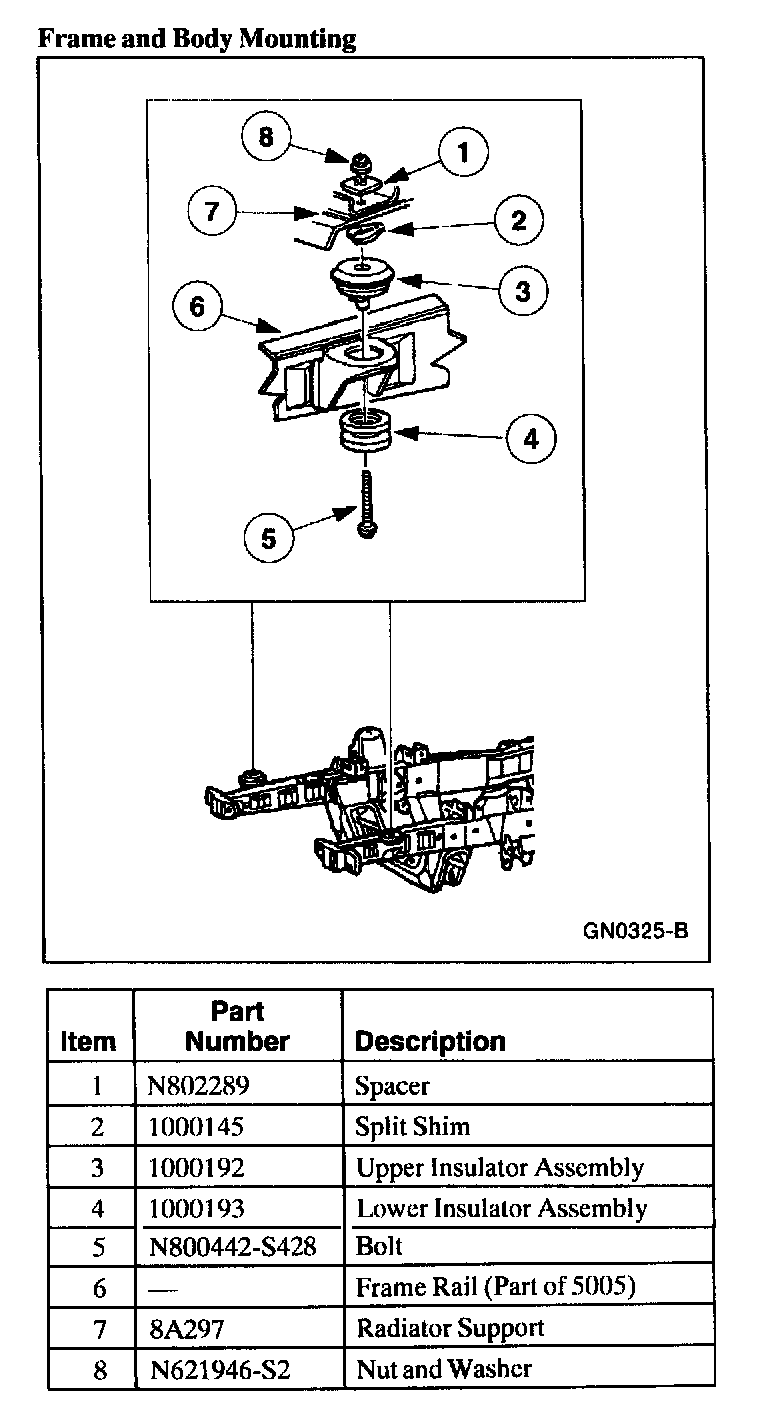 Frame and Body Mounting

8
1
7
2
3
6
4
5

GN0325-B

| Item | Part Number | Description |
|---|---|---|
| 1 | N802289 | Spacer |
| 2 | 1000145 | Split Shim |
| 3 | 1000192 | Upper Insulator Assembly |
| 4 | 1000193 | Lower Insulator Assembly |
| 5 | N800442-S428 | Bolt |
| 6 | — | Frame Rail (Part of 5005) |
| 7 | 8A297 | Radiator Support |
| 8 | N621946-S2 | Nut and Washer |