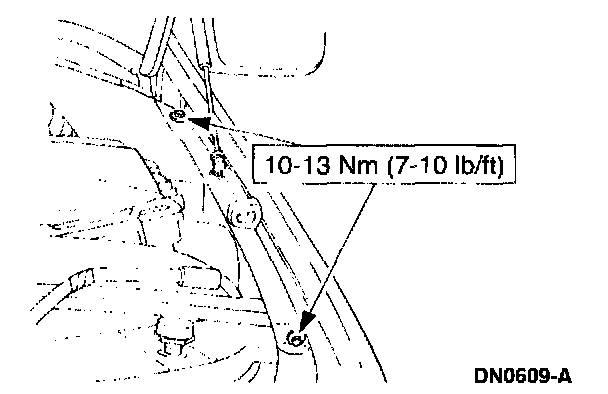 10-13 Nm (7-10 lb/ft)

DN0609-A