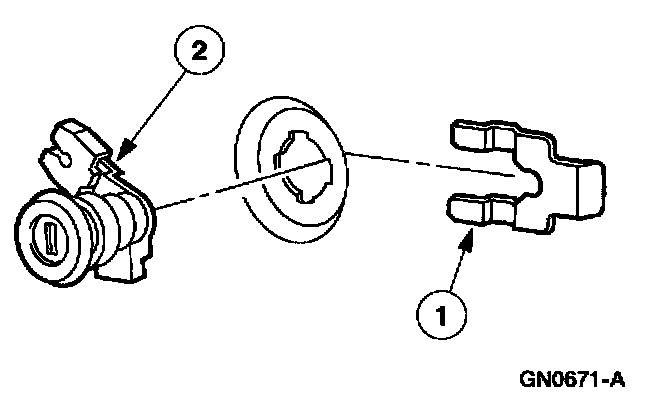 2

1

GN0671-A