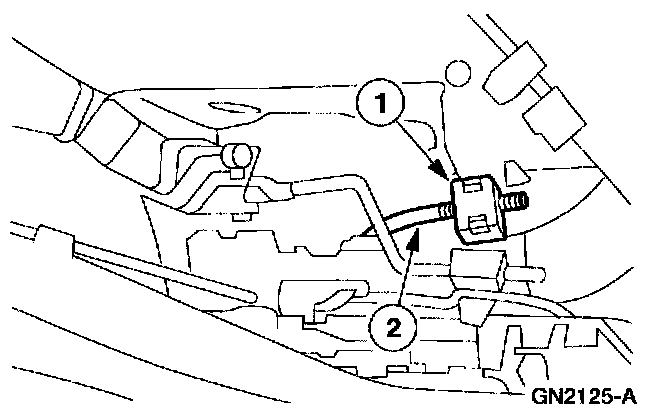 1

2

GN2125-A