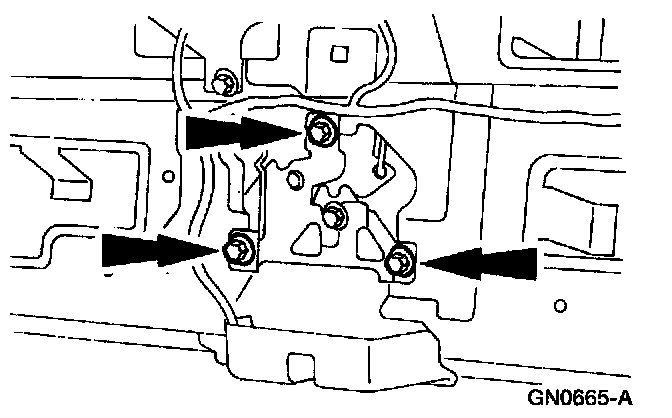 GN0665-A