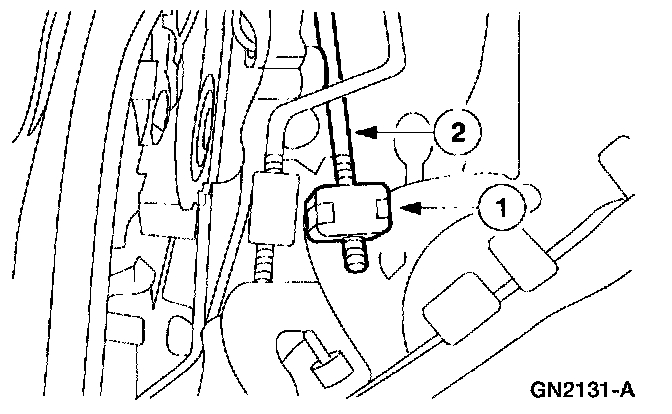 2

1

GN2131-A