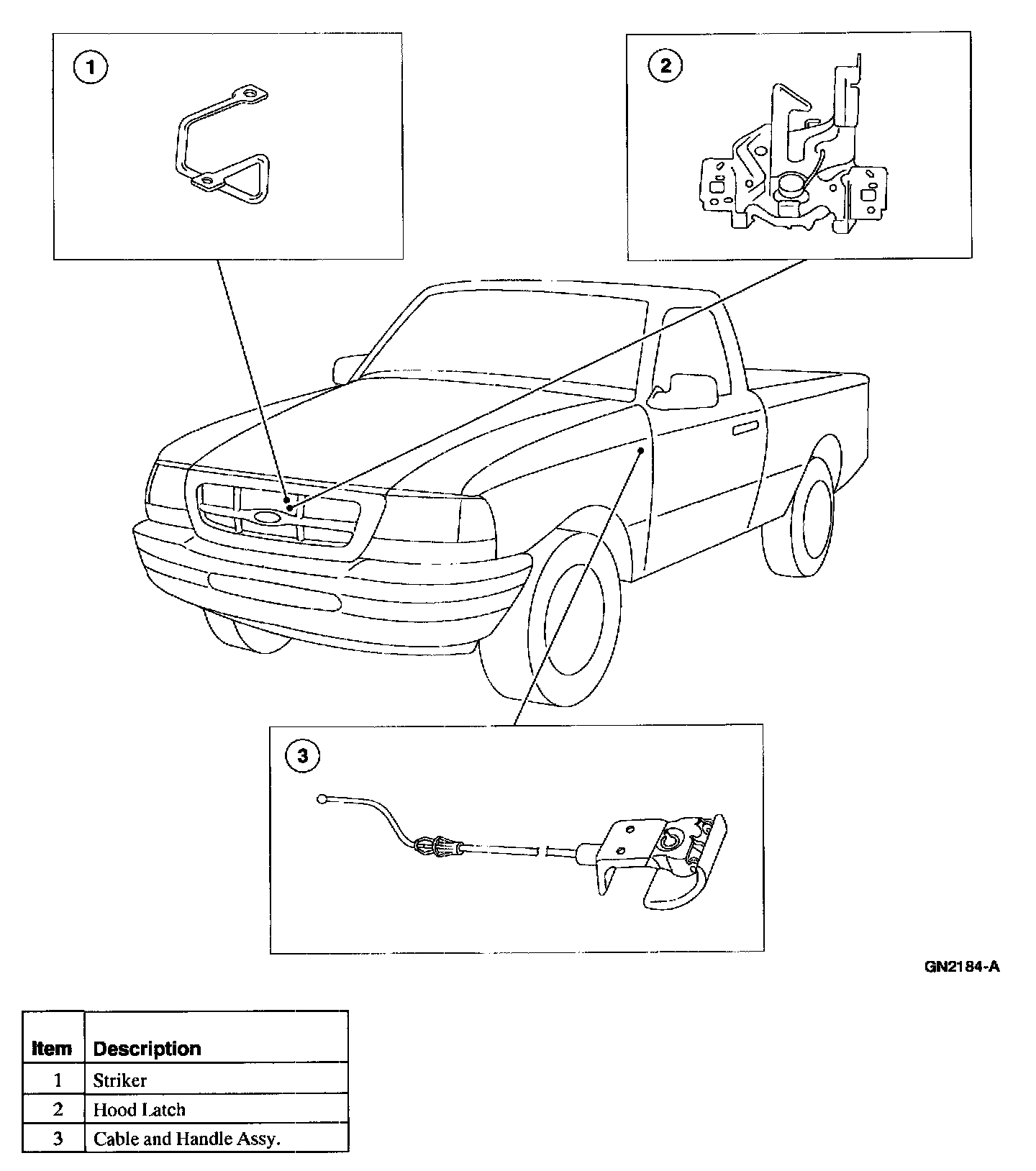 1

2

3

GN2184-A

| Item | Description |
|---|---|
| 1 | Striker |
| 2 | Hood Latch |
| 3 | Cable and Handle Assy. |