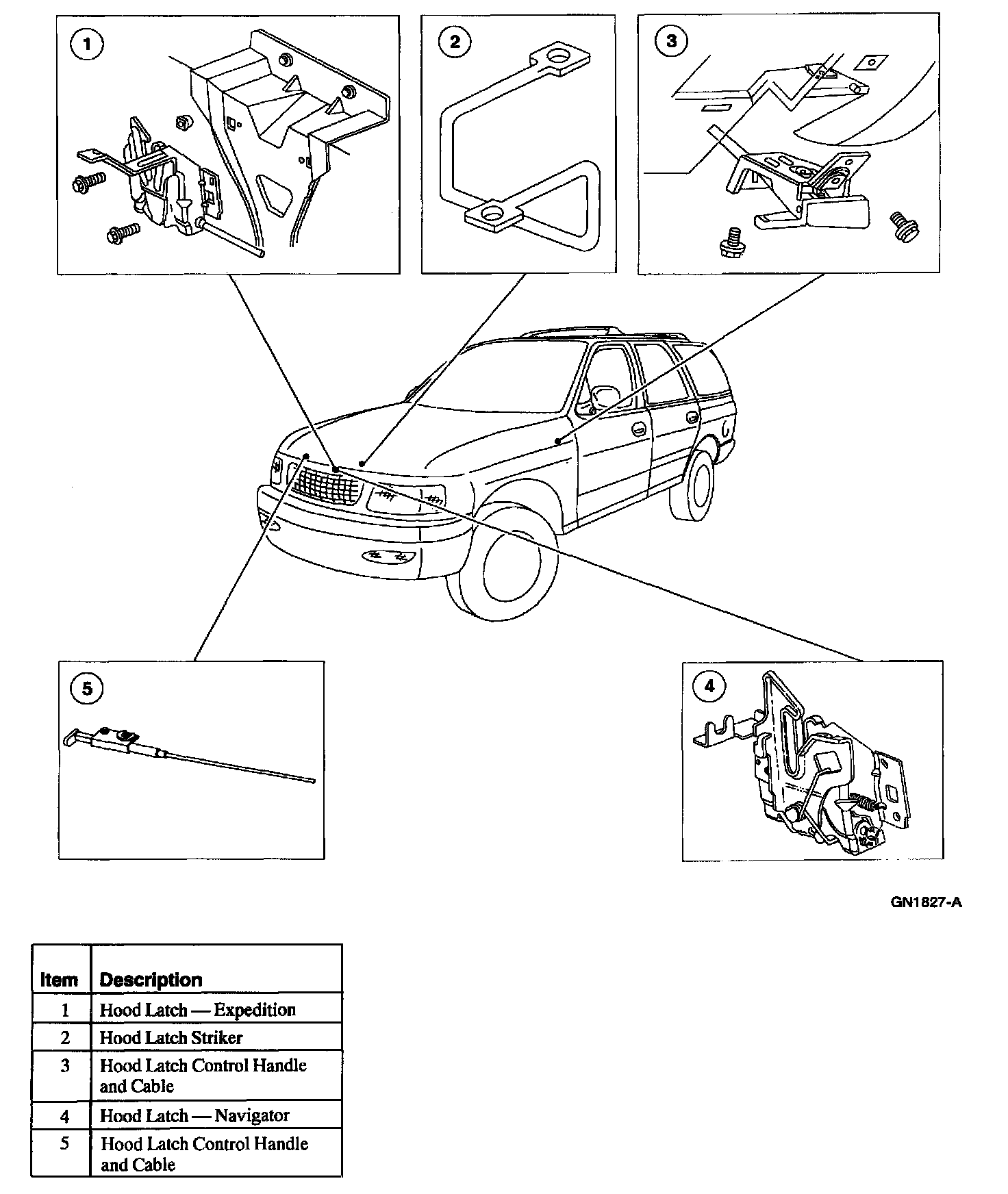 1

2

3

5

4

GN1827-A

| Item | Description |
|---|---|
| 1 | Hood Latch — Expedition |
| 2 | Hood Latch Striker |
| 3 | Hood Latch Control Handle and Cable |
| 4 | Hood Latch — Navigator |
| 5 | Hood Latch Control Handle and Cable |