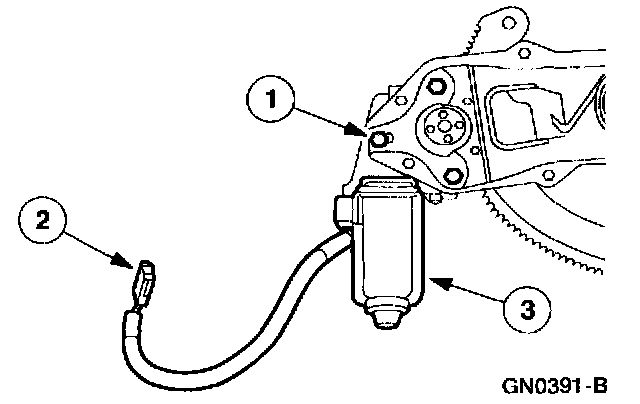 1

2

3

GN0391-B