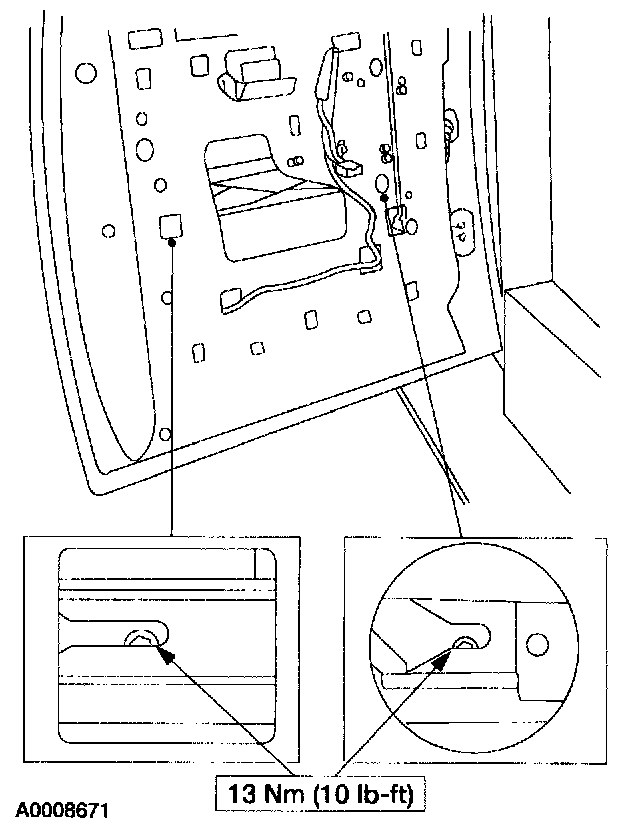 13 Nm (10 lb-ft)

A0008671