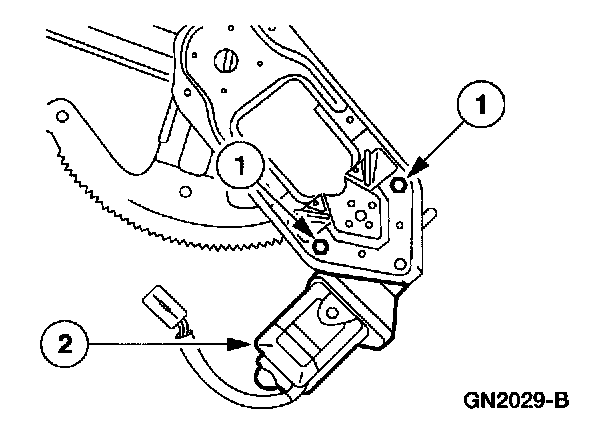 1
1
2
GN2029-B