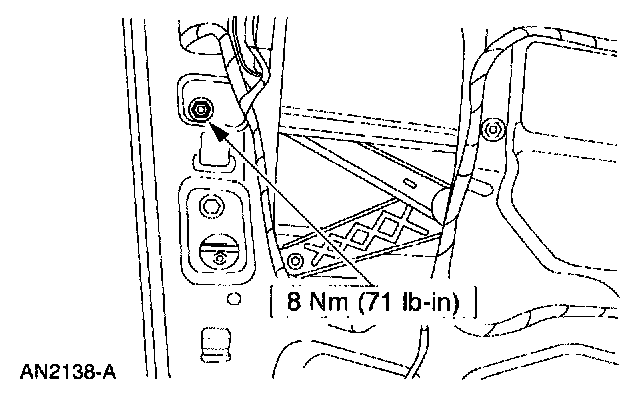 8 Nm (71 lb-in)

AN2138-A