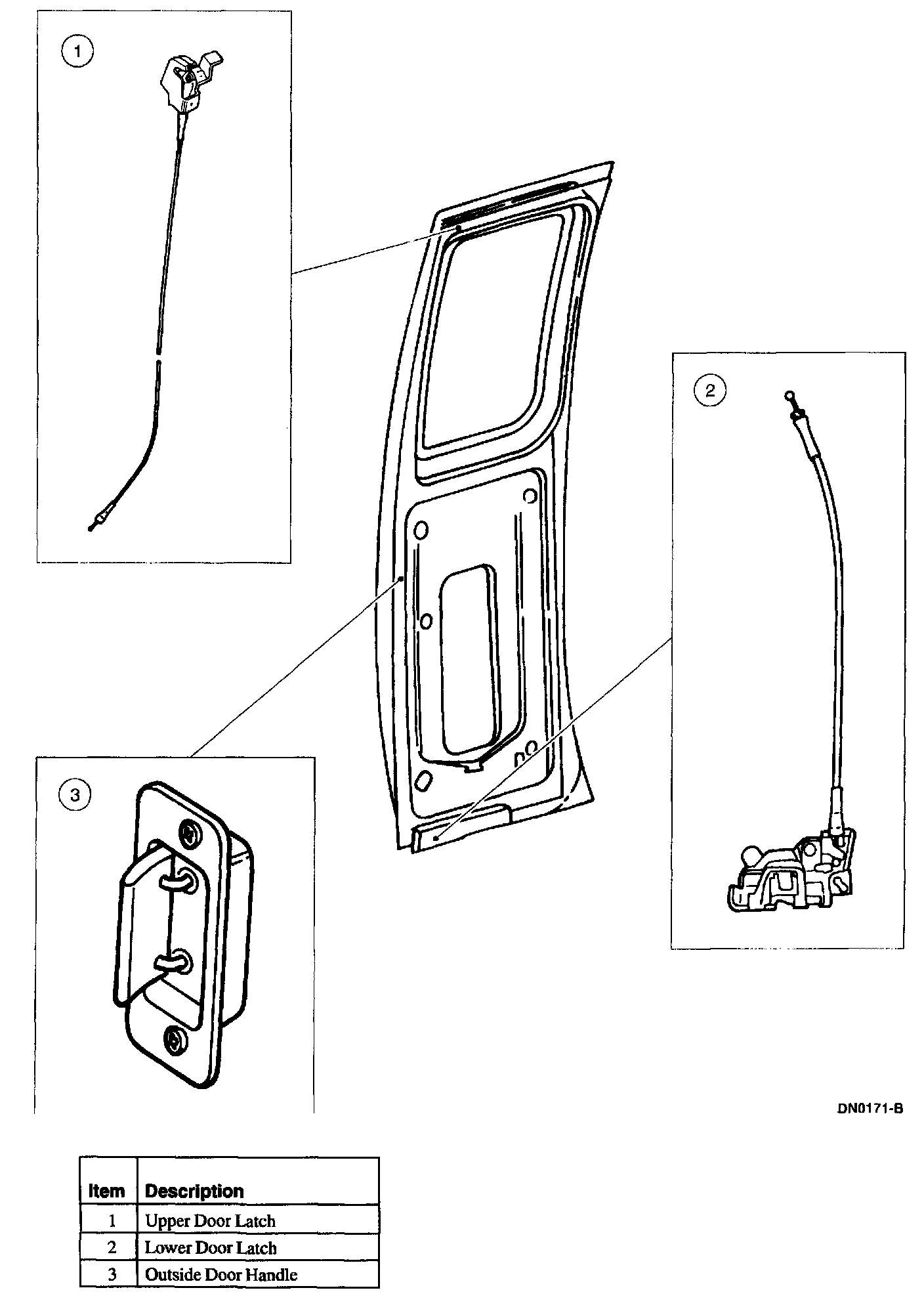 1

2

3

DN0171-B

| Item | Description |
|---|---|
| 1 | Upper Door Latch |
| 2 | Lower Door Latch |
| 3 | Outside Door Handle |