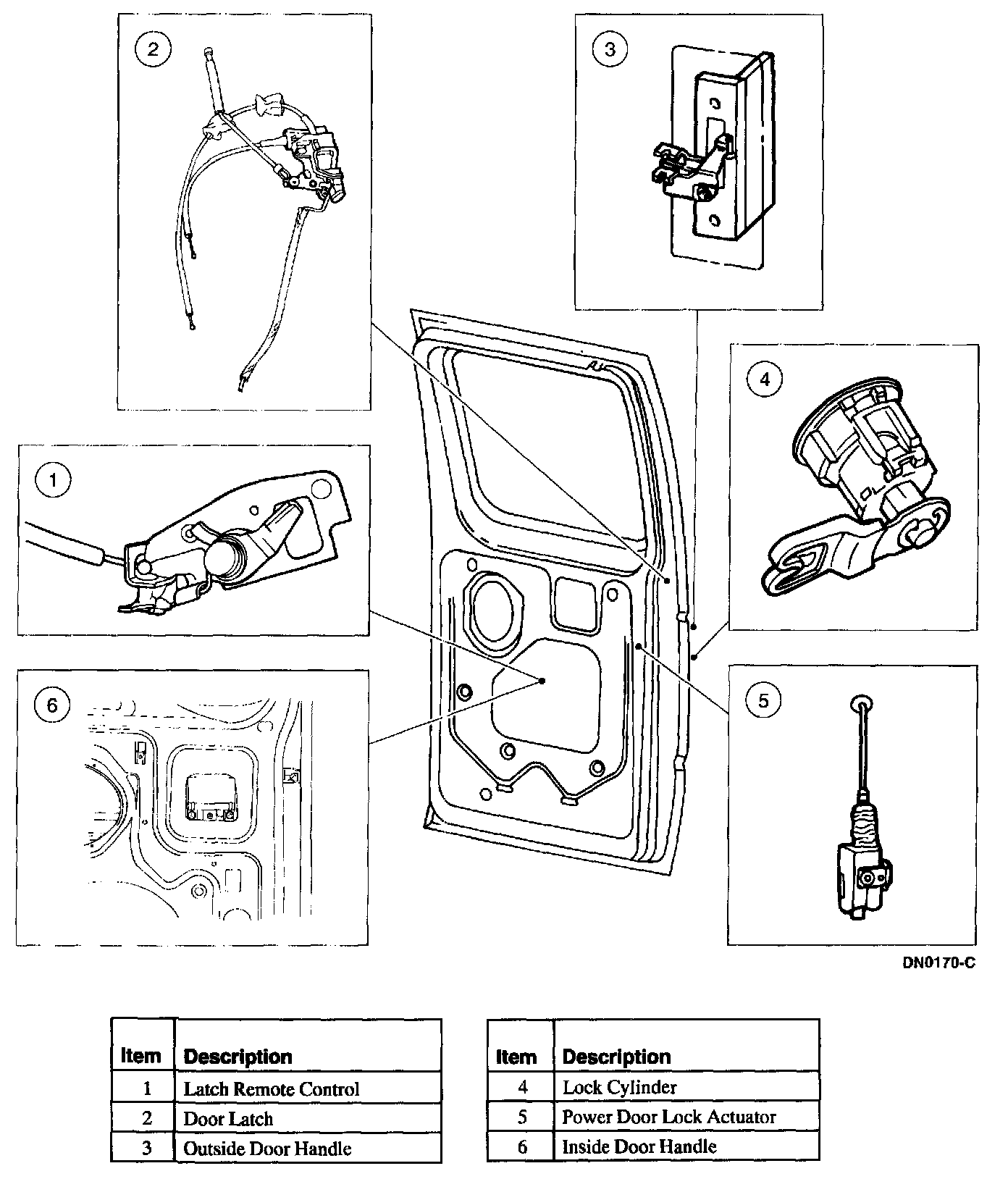 2

3

1

4

6

5

DN0170-C

| Item | Description |
|---|---|
| 1 | Latch Remote Control |
| 2 | Door Latch |
| 3 | Outside Door Handle |

| Item | Description |
|---|---|
| 4 | Lock Cylinder |
| 5 | Power Door Lock Actuator |
| 6 | Inside Door Handle |