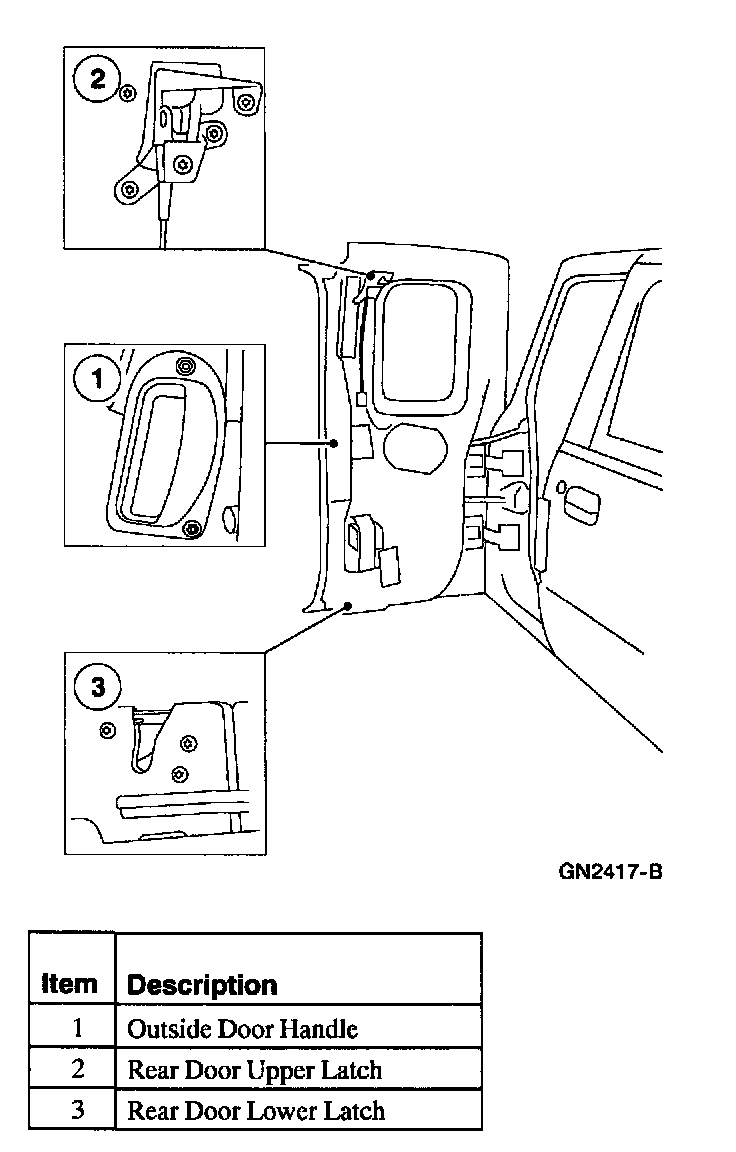 2

1

3

GN2417-B

| Item | Description |
|---|---|
| 1 | Outside Door Handle |
| 2 | Rear Door Upper Latch |
| 3 | Rear Door Lower Latch |