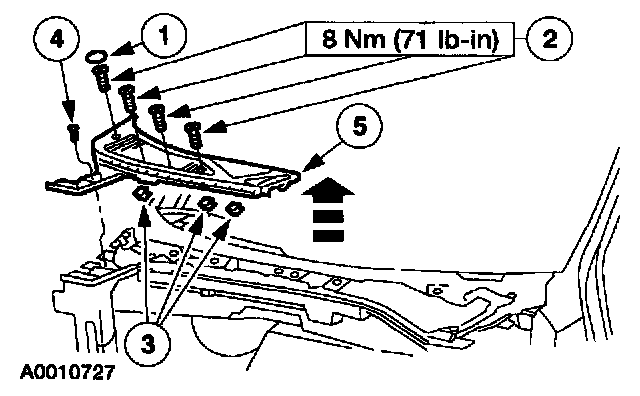 4

1

8 Nm (71 lb-in)

2

5

3

A0010727