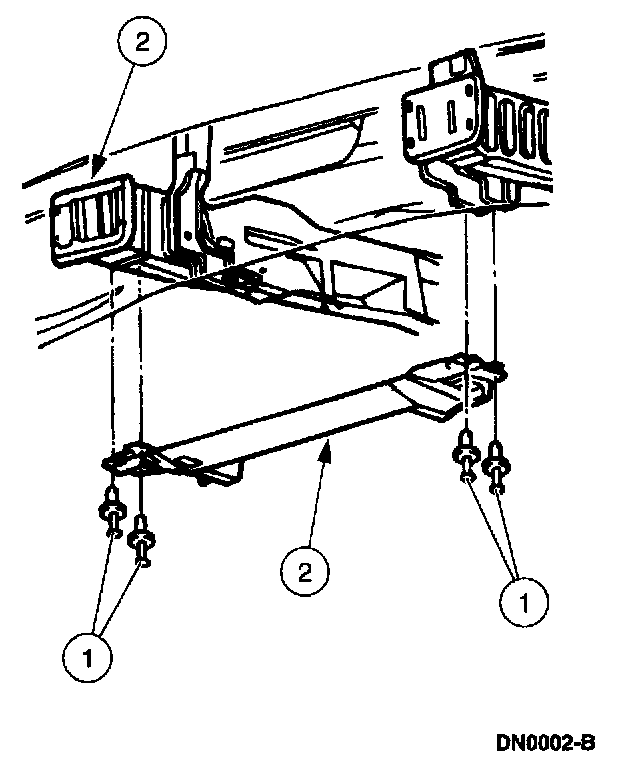 2

2

1

1

DN0002-B