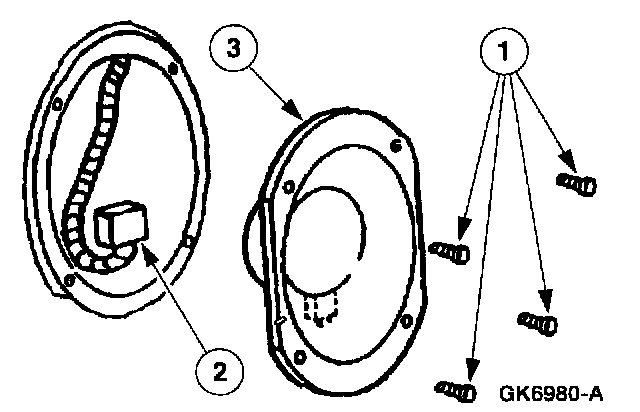 3
1
2
GK6980-A