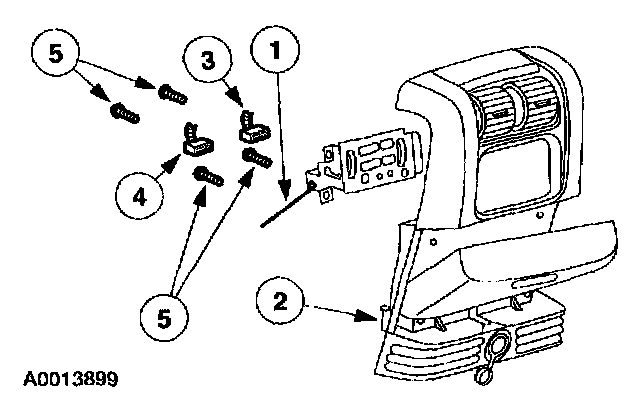 5
3
1
4
5
2
A0013899