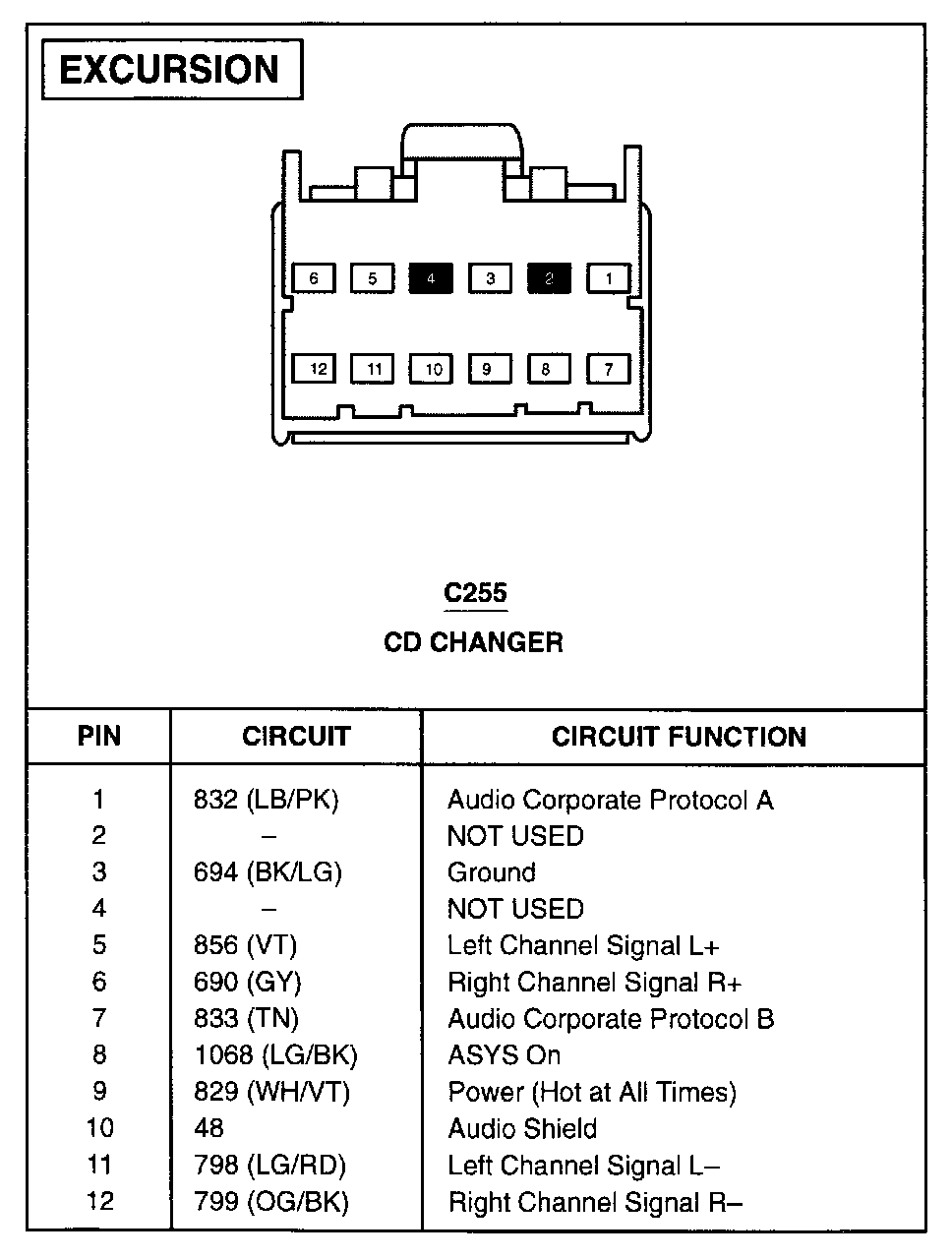 EXCURSION

6 5 4 3 2 1

12 11 10 9 8 7

C255

CD CHANGER

| PIN | CIRCUIT | CIRCUIT FUNCTION |
|---|---|---|
| 1 | 832 (LB/PK) | Audio Corporate Protocol A |
| 2 | – | NOT USED |
| 3 | 694 (BK/LG) | Ground |
| 4 | – | NOT USED |
| 5 | 856 (VT) | Left Channel Signal L+ |
| 6 | 690 (GY) | Right Channel Signal R+ |
| 7 | 833 (TN) | Audio Corporate Protocol B |
| 8 | 1068 (LG/BK) | ASYS On |
| 9 | 829 (WH/VT) | Power (Hot at All Times) |
| 10 | 48 | Audio Shield |
| 11 | 798 (LG/RD) | Left Channel Signal L– |
| 12 | 799 (OG/BK) | Right Channel Signal R– |