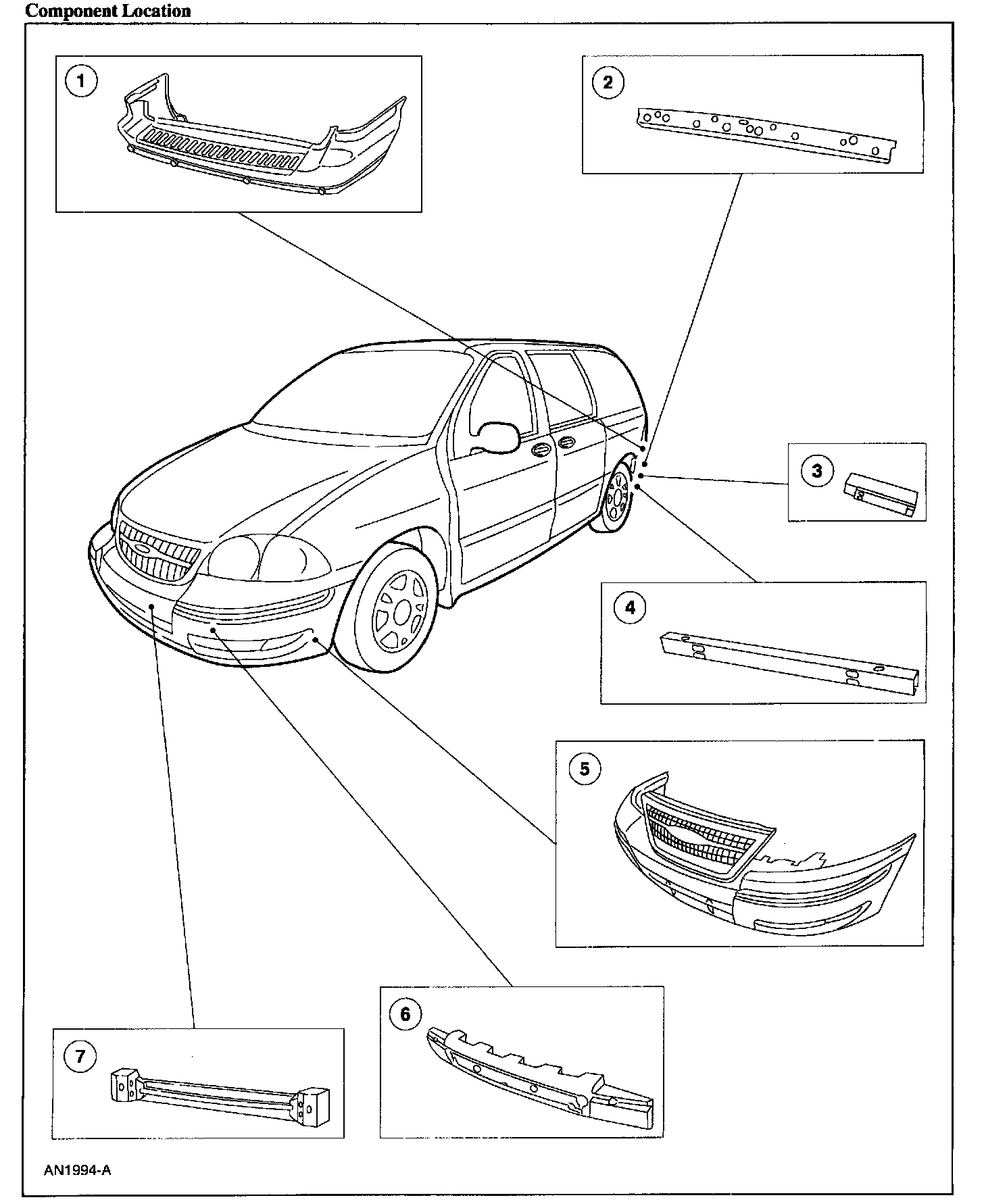 Component Location

1

2

3

4

5

6

7

AN1994-A