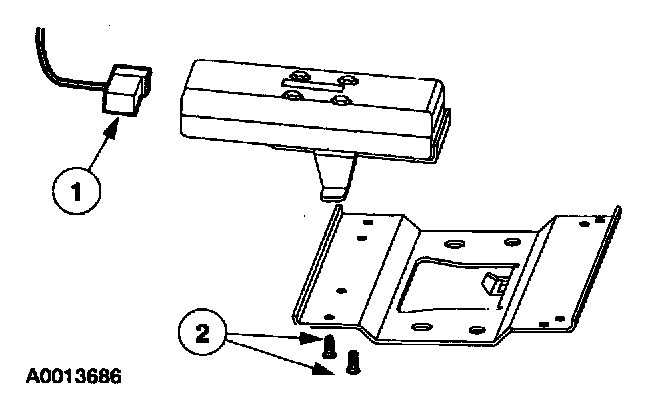 1
2
A0013686