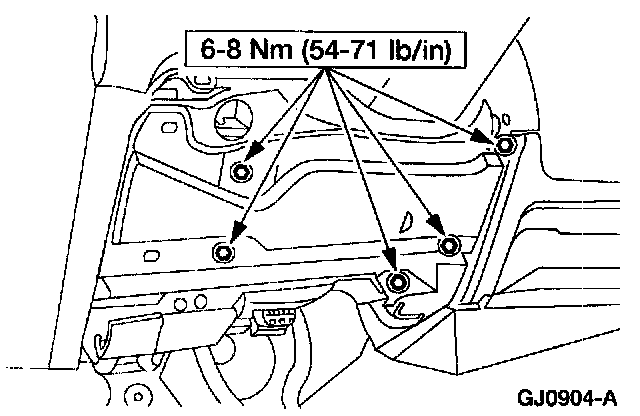 6-8 Nm (54-71 lb/in)

GJ0904-A