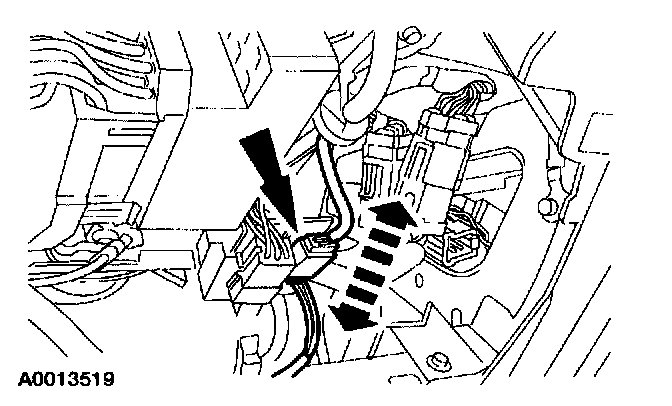 A0013519