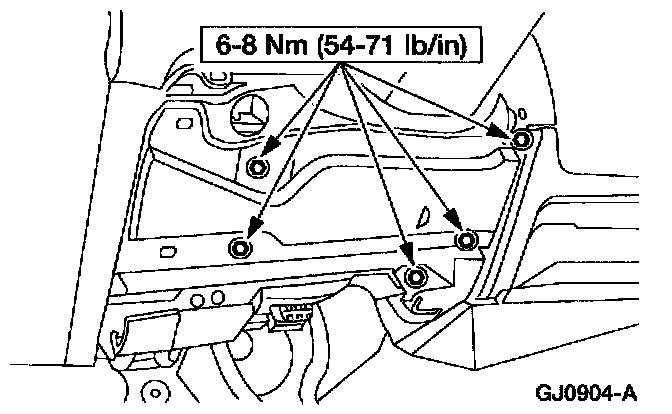 6-8 Nm (54-71 lb/in)

GJ0904-A