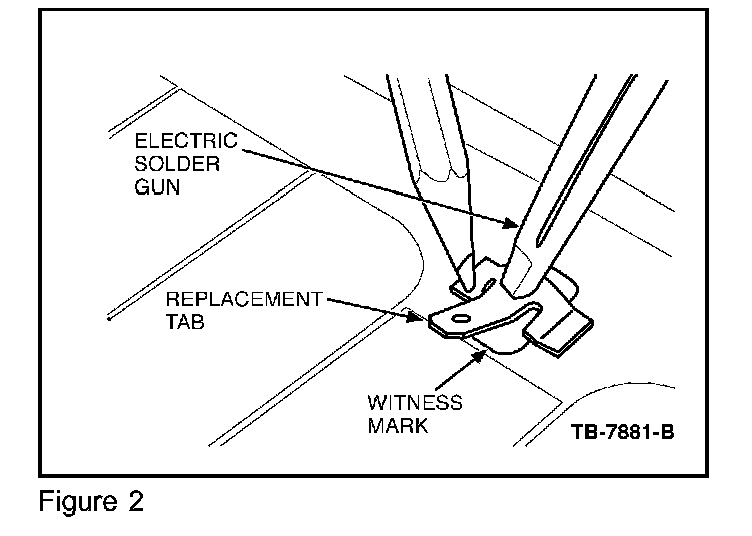 ELECTRIC SOLDER GUN

REPLACEMENT TAB

WITNESS MARK

TB-7881-B

Figure 2