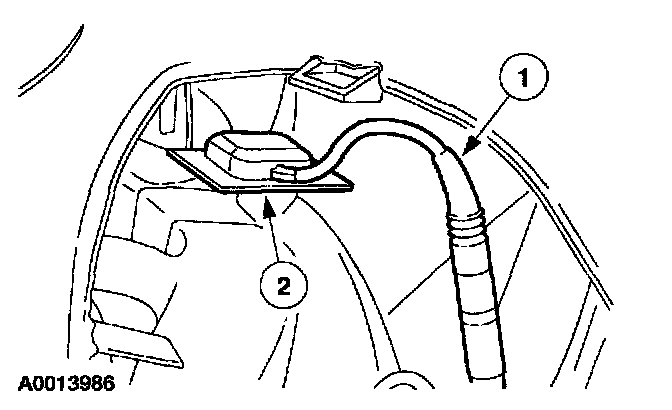 1
2
A0013986