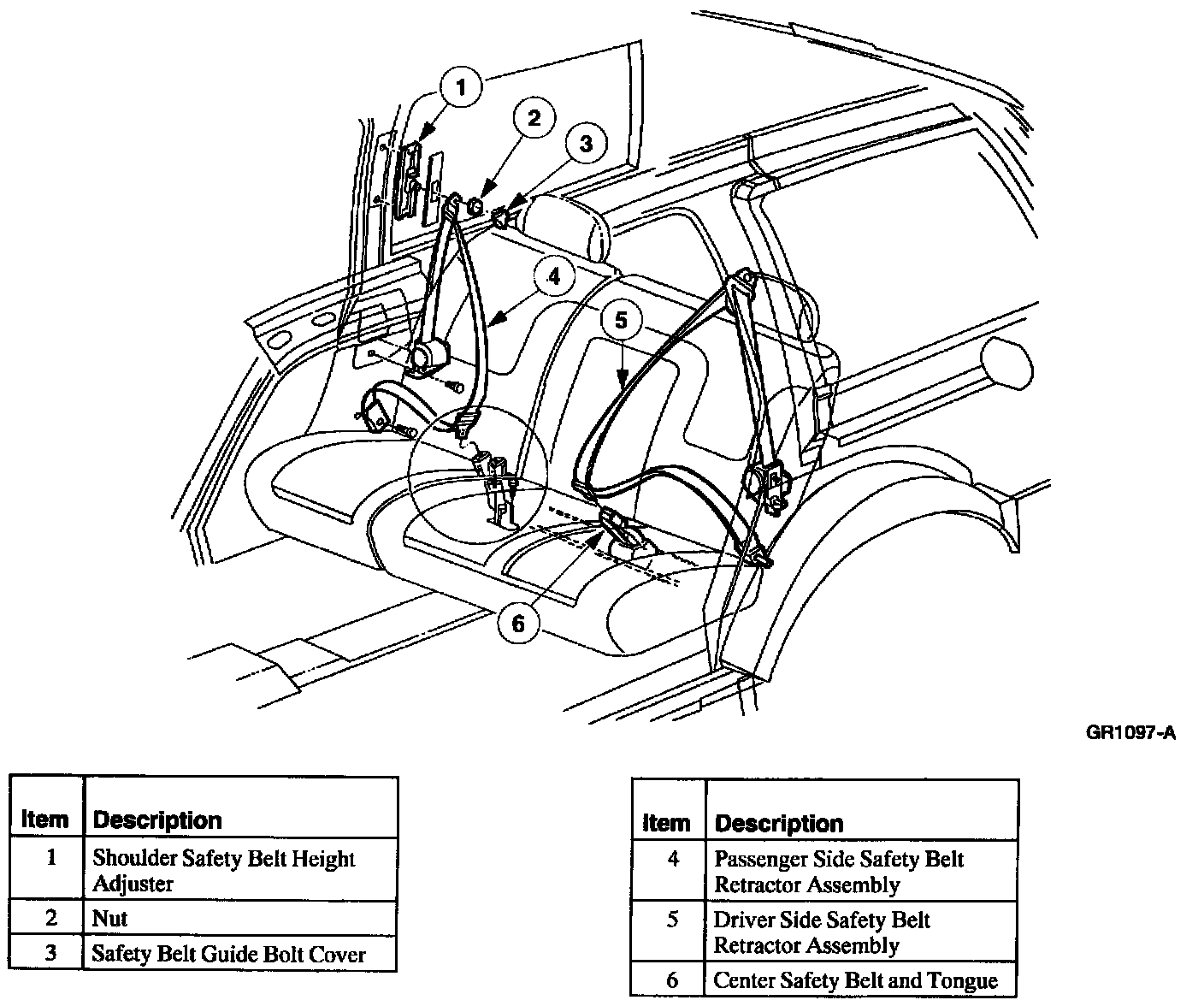 1
2
3
4
5
6

GR1097-A

| Item | Description |
|---|---|
| 1 | Shoulder Safety Belt Height Adjuster |
| 2 | Nut |
| 3 | Safety Belt Guide Bolt Cover |

| Item | Description |
|---|---|
| 4 | Passenger Side Safety Belt Retractor Assembly |
| 5 | Driver Side Safety Belt Retractor Assembly |
| 6 | Center Safety Belt and Tongue |