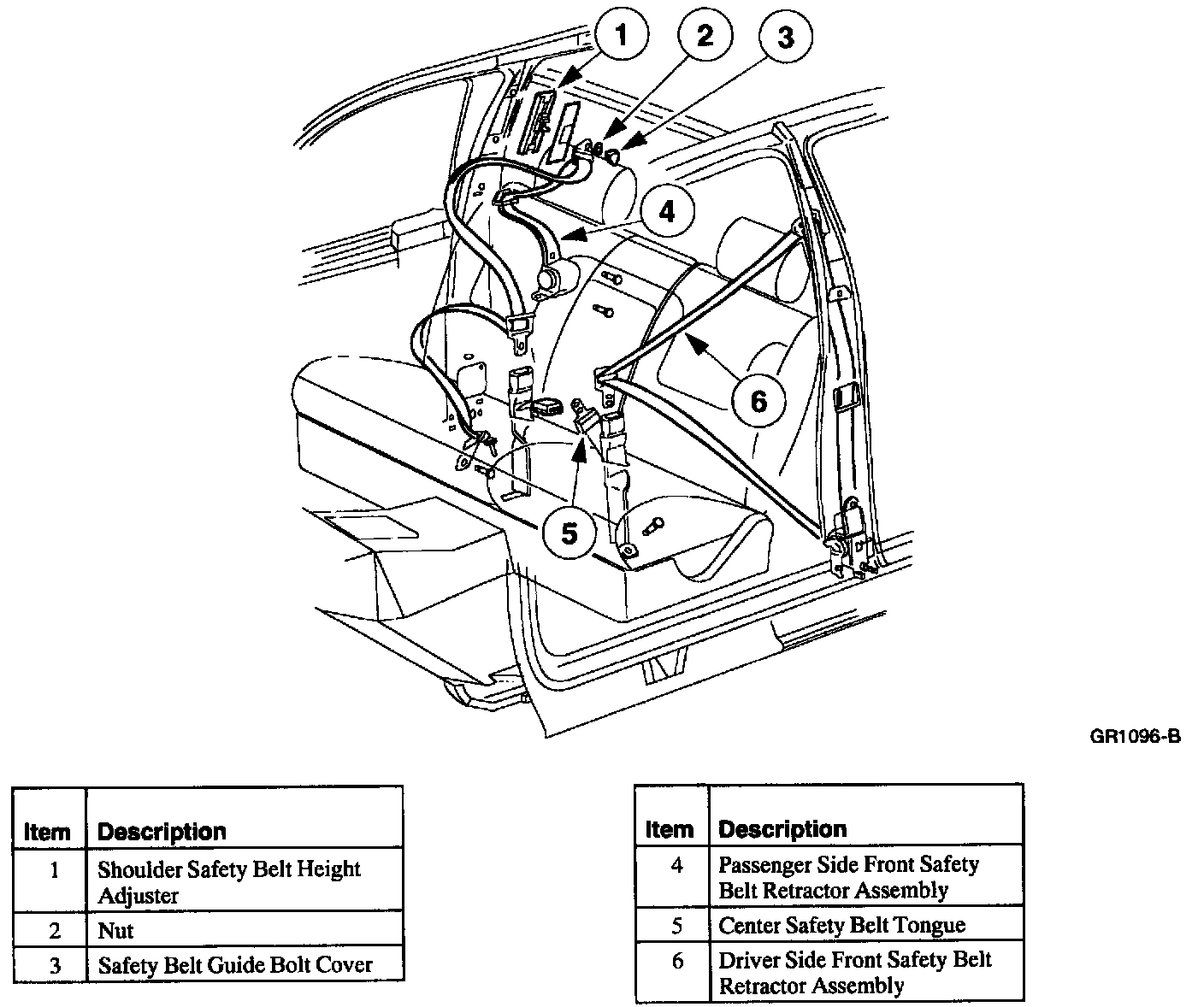 1
2
3
4
6
5

GR1096-B

| Item | Description |
|---|---|
| 1 | Shoulder Safety Belt Height Adjuster |
| 2 | Nut |
| 3 | Safety Belt Guide Bolt Cover |

| Item | Description |
|---|---|
| 4 | Passenger Side Front Safety Belt Retractor Assembly |
| 5 | Center Safety Belt Tongue |
| 6 | Driver Side Front Safety Belt Retractor Assembly |